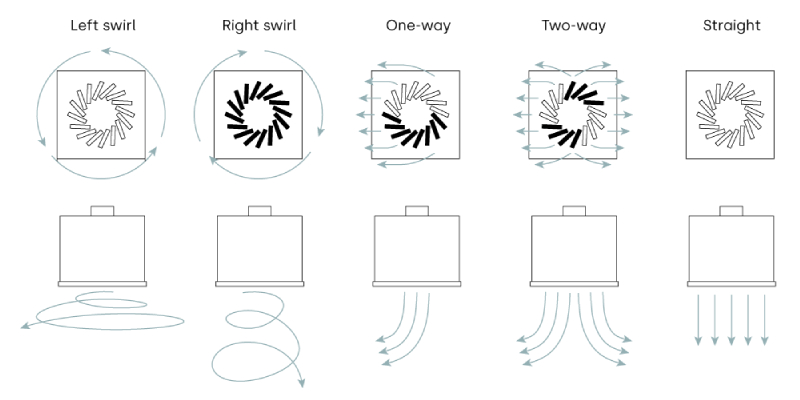 Left swirl

Right swirl

One-way

Two-way

Straight