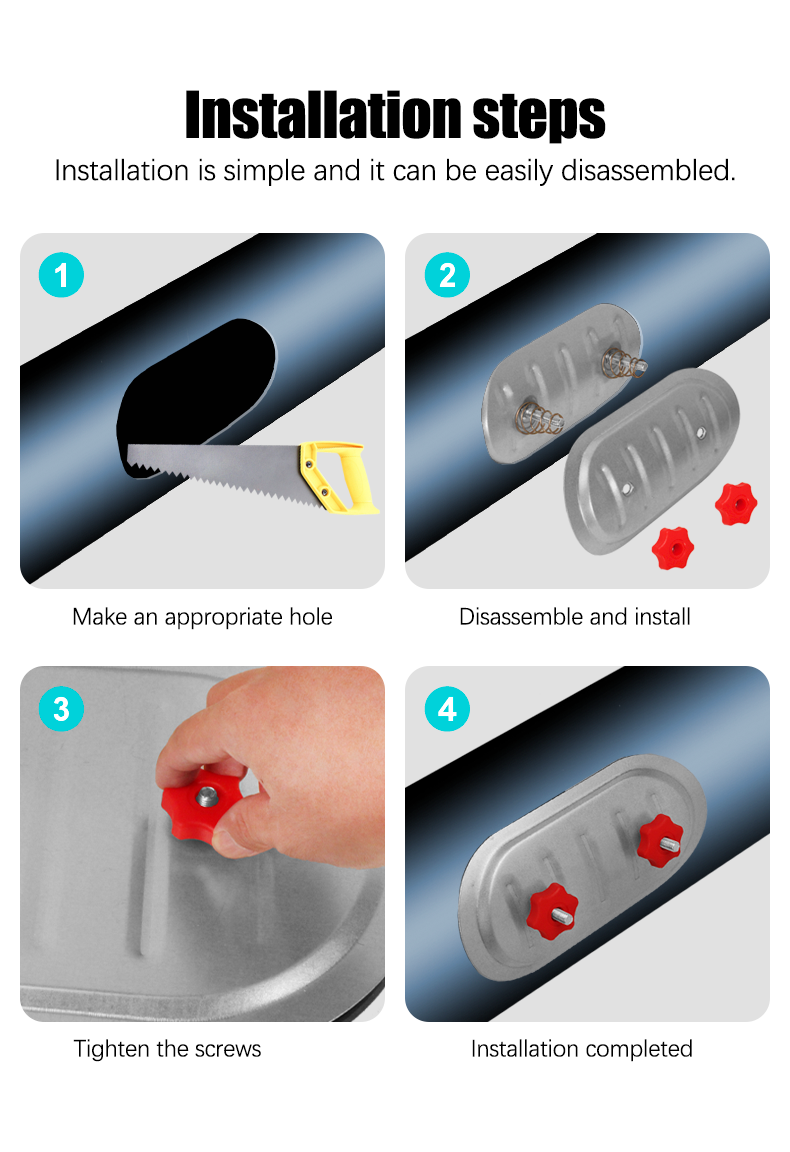 Installation steps
Installation is simple and it can be easily disassembled.

1
Make an appropriate hole

2
Disassemble and install

3
Tighten the screws

4
Installation completed