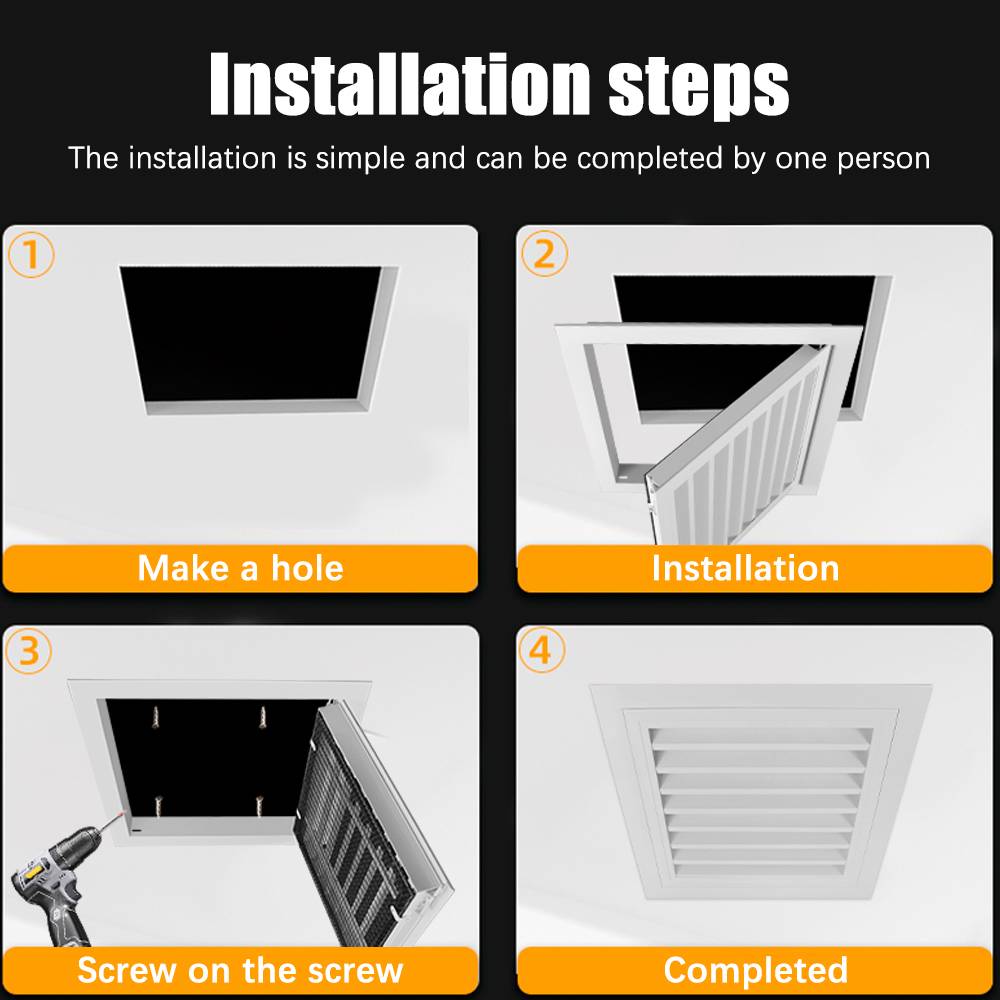 Installation steps

The installation is simple and can be completed by one person

①

Make a hole

②

Installation

③

Screw on the screw

④

Completed