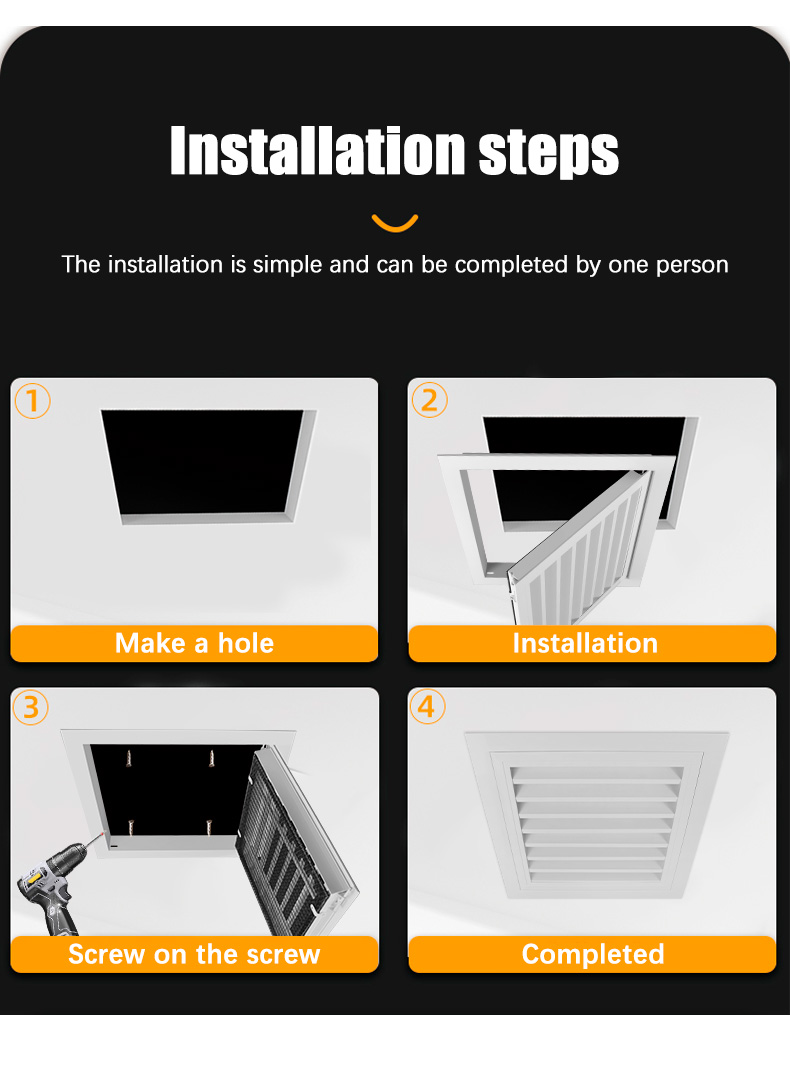 Installation steps

The installation is simple and can be completed by one person

①
Make a hole

②
Installation

③
Screw on the screw

④
Completed