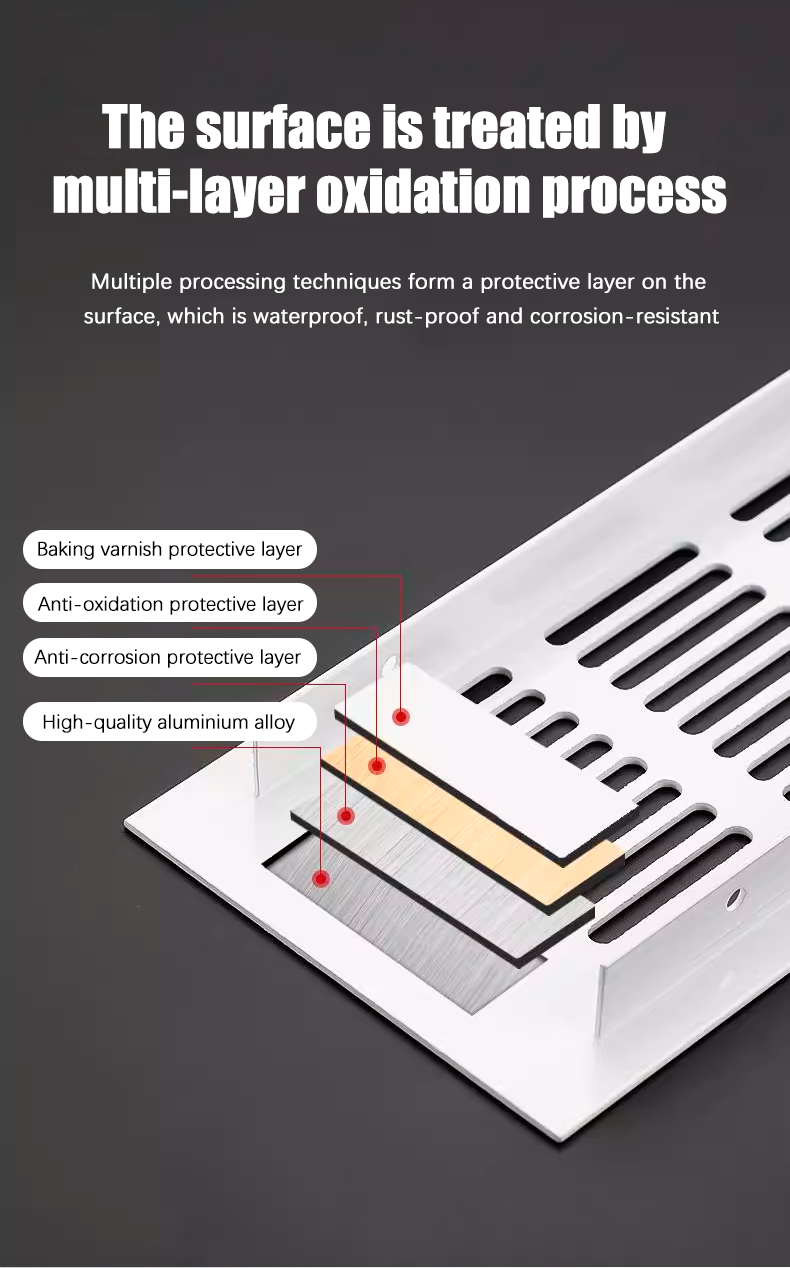 The surface is treated by multi-layer oxidation process

Multiple processing techniques form a protective layer on the surface, which is waterproof, rust-proof and corrosion-resistant

Baking varnish protective layer

Anti-oxidation protective layer

Anti-corrosion protective layer

High-quality aluminium alloy